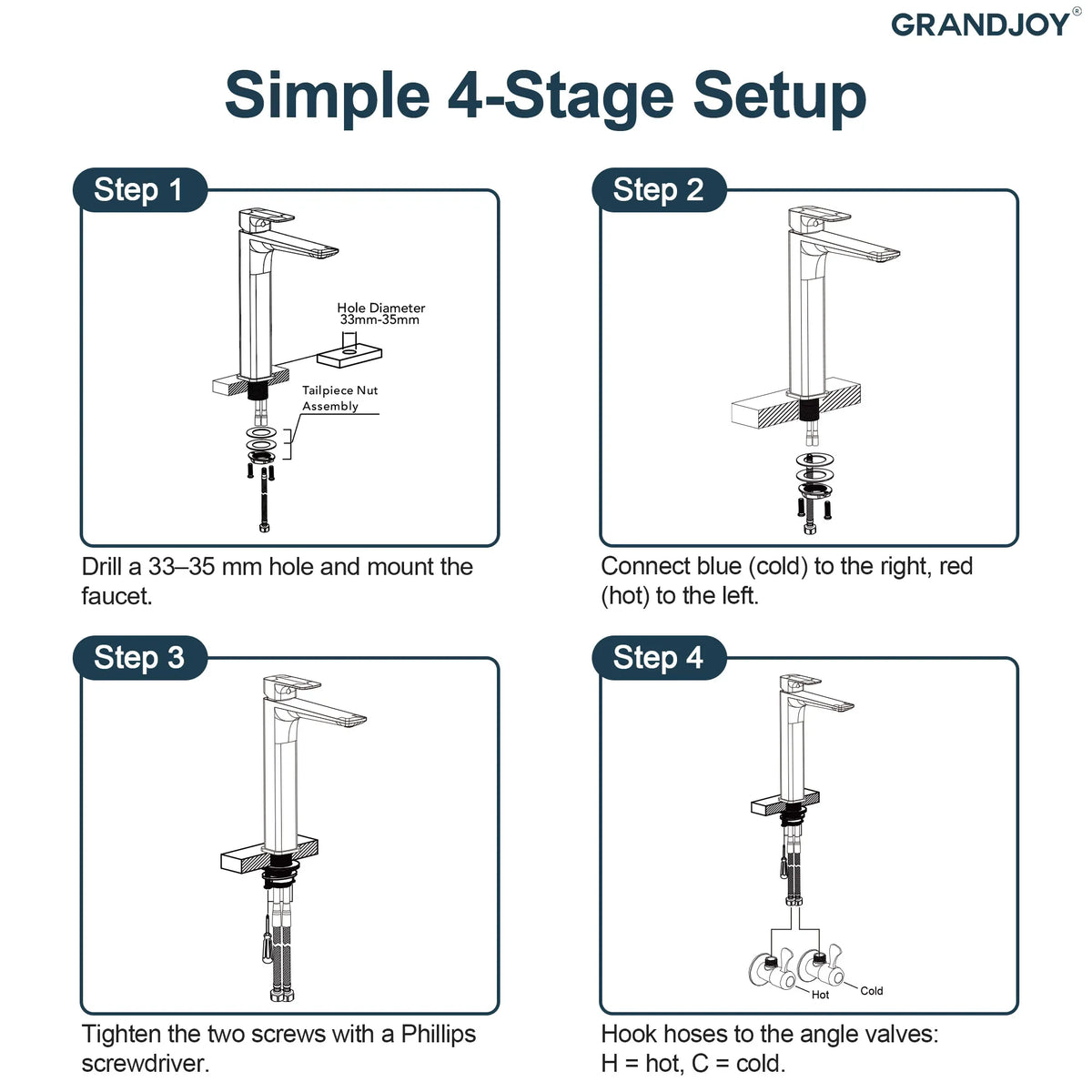 GRANDJOY®

Simple 4-Stage Setup

Step 1

Hole Diameter 33mm-35mm

Tailpiece Nut Assembly

Drill a 33–35 mm hole and mount the faucet.

Step 2

Connect blue (cold) to the right, red (hot) to the left.

Step 3

Tighten the two screws with a Phillips screwdriver.

Step 4

Hot

Cold

Hook hoses to the angle valves: H = hot, C = cold.