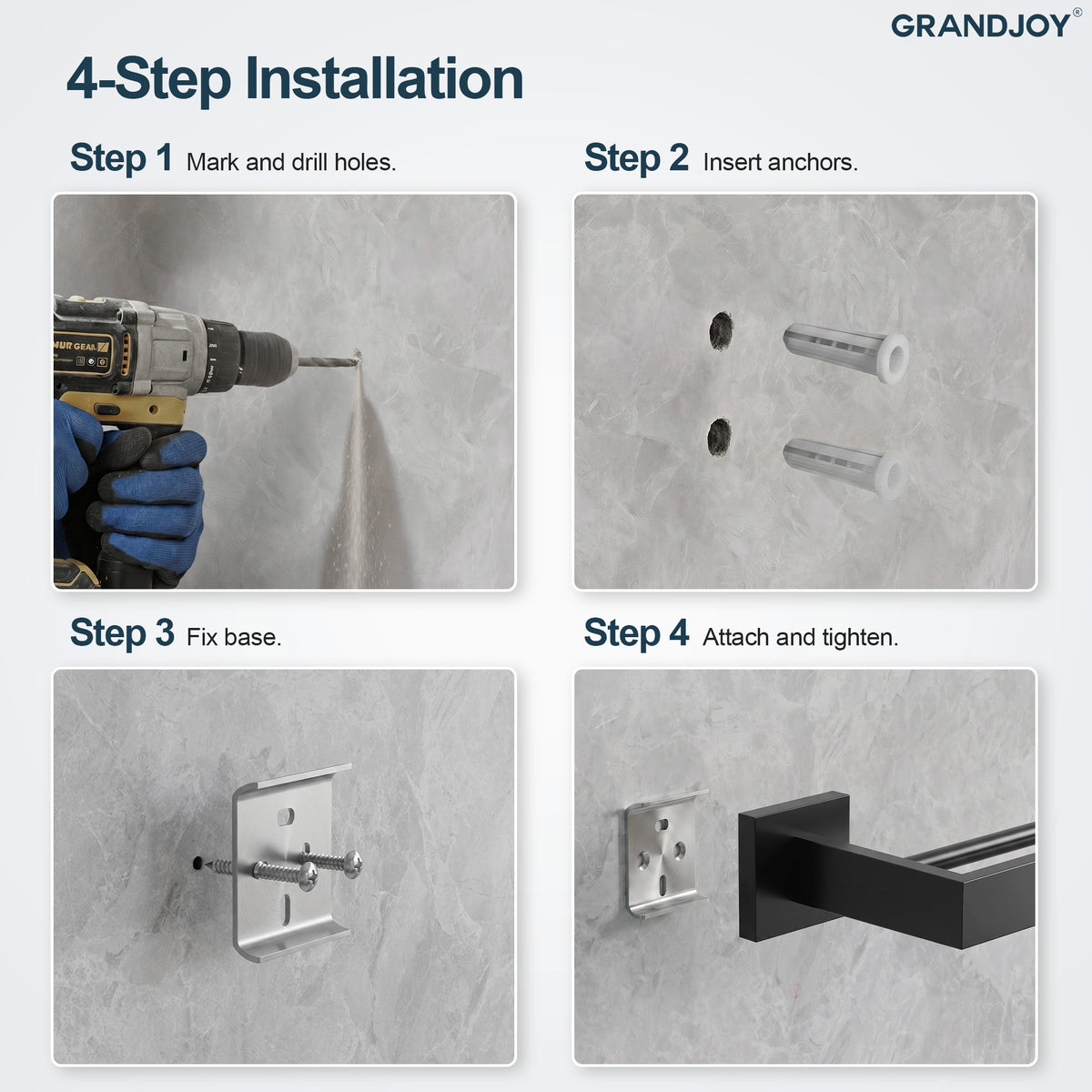 GRANDJOY®

4-Step Installation

Step 1 Mark and drill holes.

MUR GEAR

Step 2 Insert anchors.

Step 3 Fix base.

Step 4 Attach and tighten.