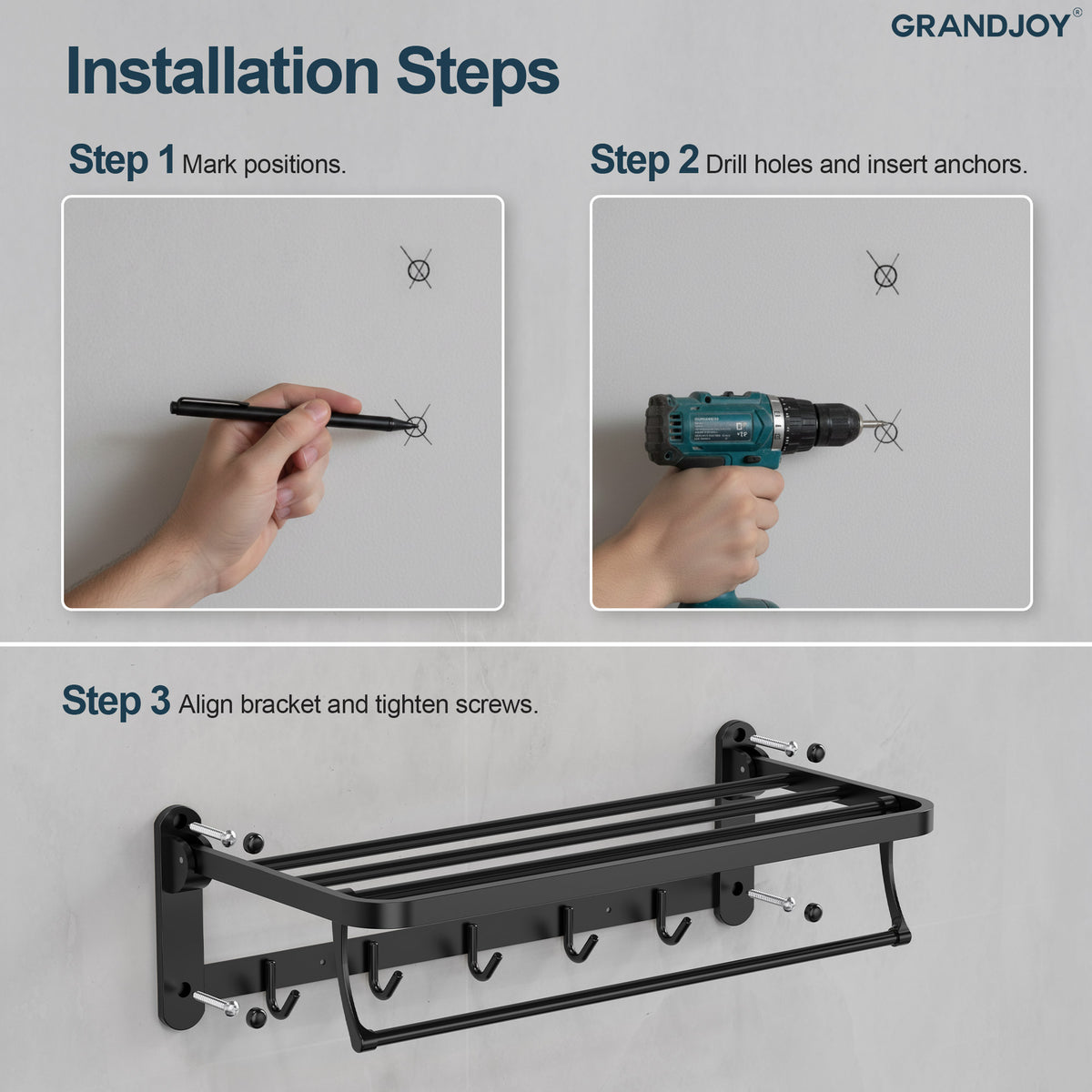 GRANDJOY®

Installation Steps

Step 1 Mark positions.

Step 2 Drill holes and insert anchors.

Step 3 Align bracket and tighten screws.