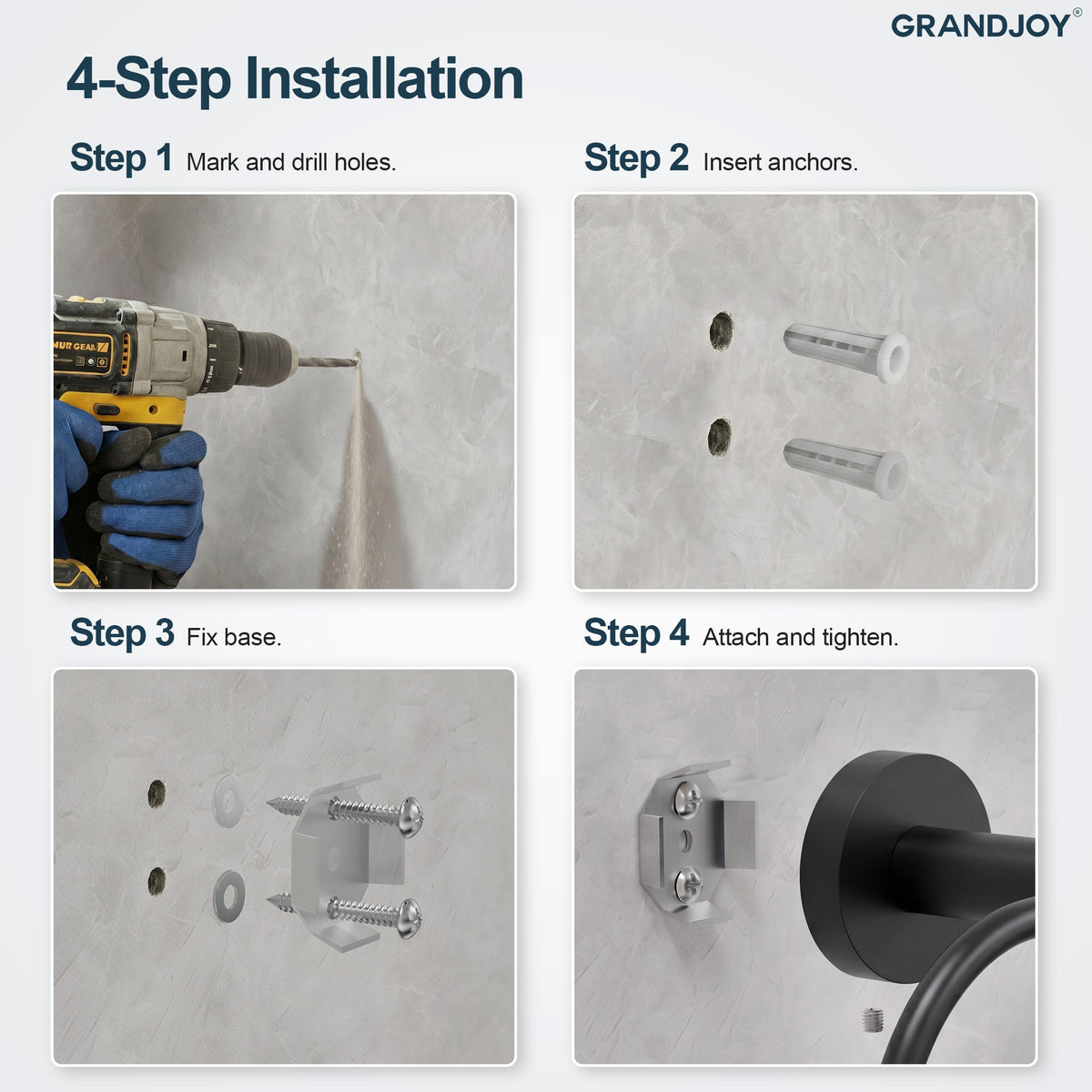 GRANDJOY®

4-Step Installation

Step 1 Mark and drill holes.

MUR GEAR

Step 2 Insert anchors.

Step 3 Fix base.

Step 4 Attach and tighten.