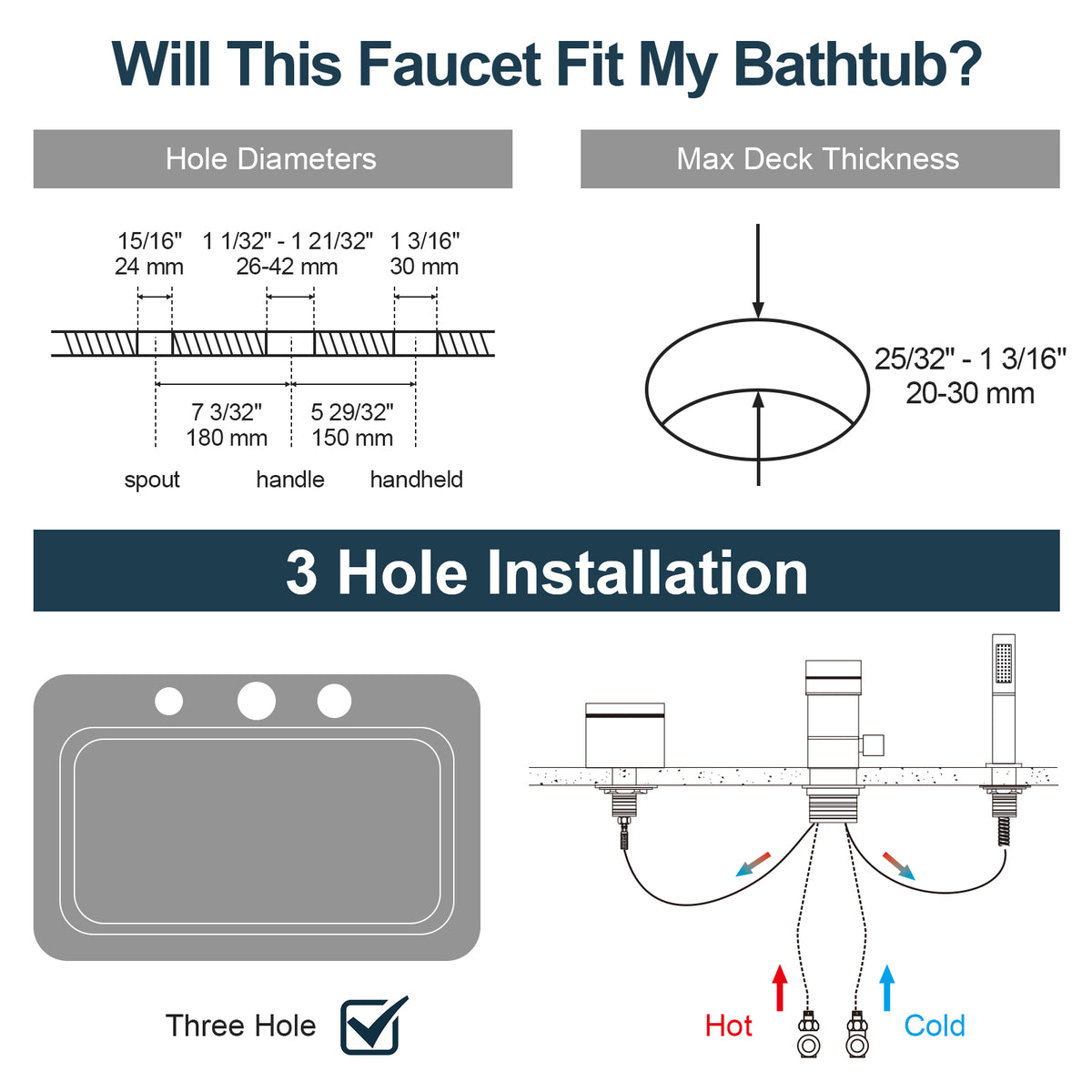 Will This Faucet Fit My Bathtub?

Hole Diameters

15/16"
24 mm

1 1/32" - 1 21/32"
26-42 mm

1 3/16"
30 mm

7 3/32"
180 mm

5 29/32"
150 mm

spout

handle

handheld

Max Deck Thickness

25/32" - 1 3/16"
20-30 mm

3 Hole Installation

Three Hole

Hot

Cold