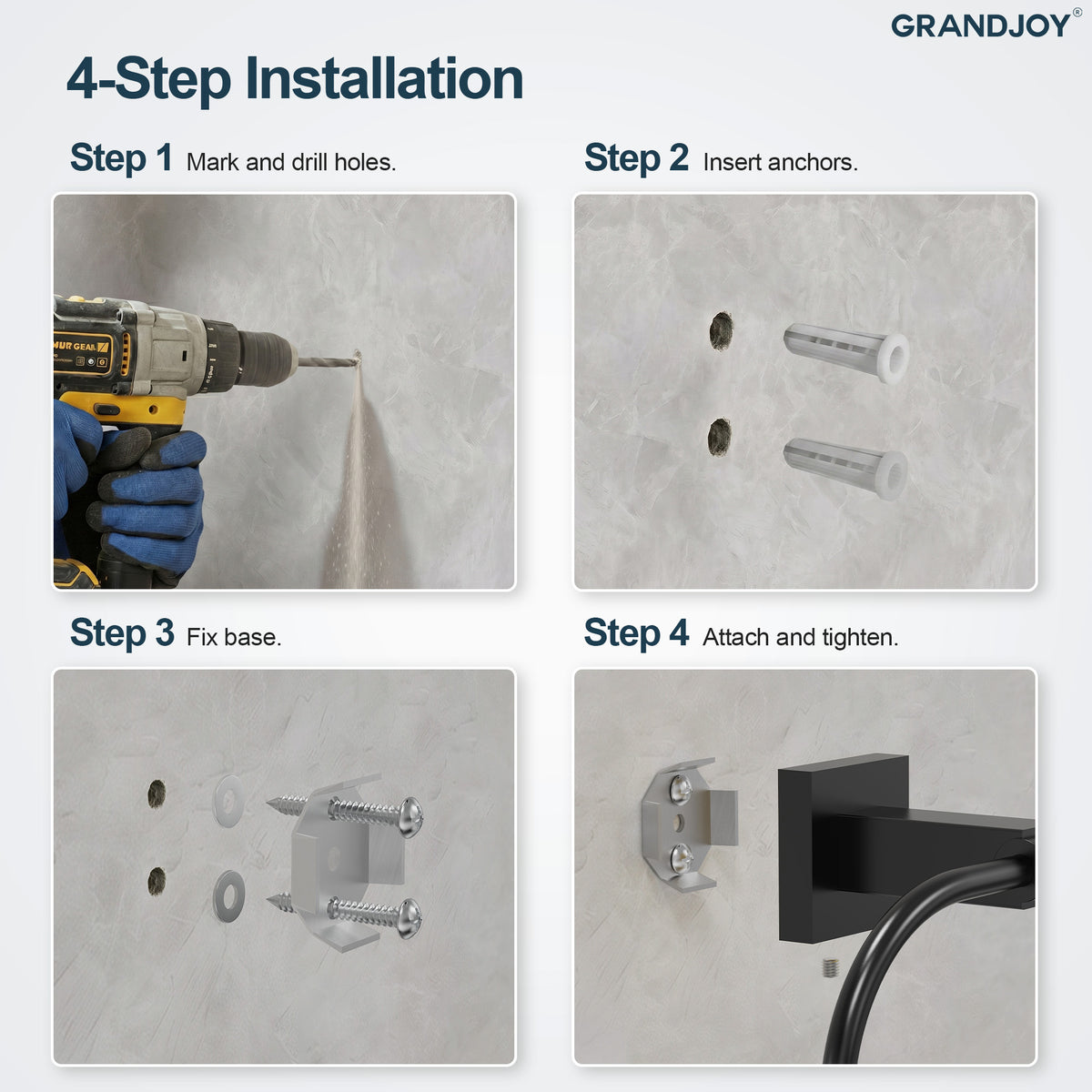 GRANDJOY®

4-Step Installation

Step 1 Mark and drill holes.

MUR GEAR

Step 2 Insert anchors.

Step 3 Fix base.

Step 4 Attach and tighten.