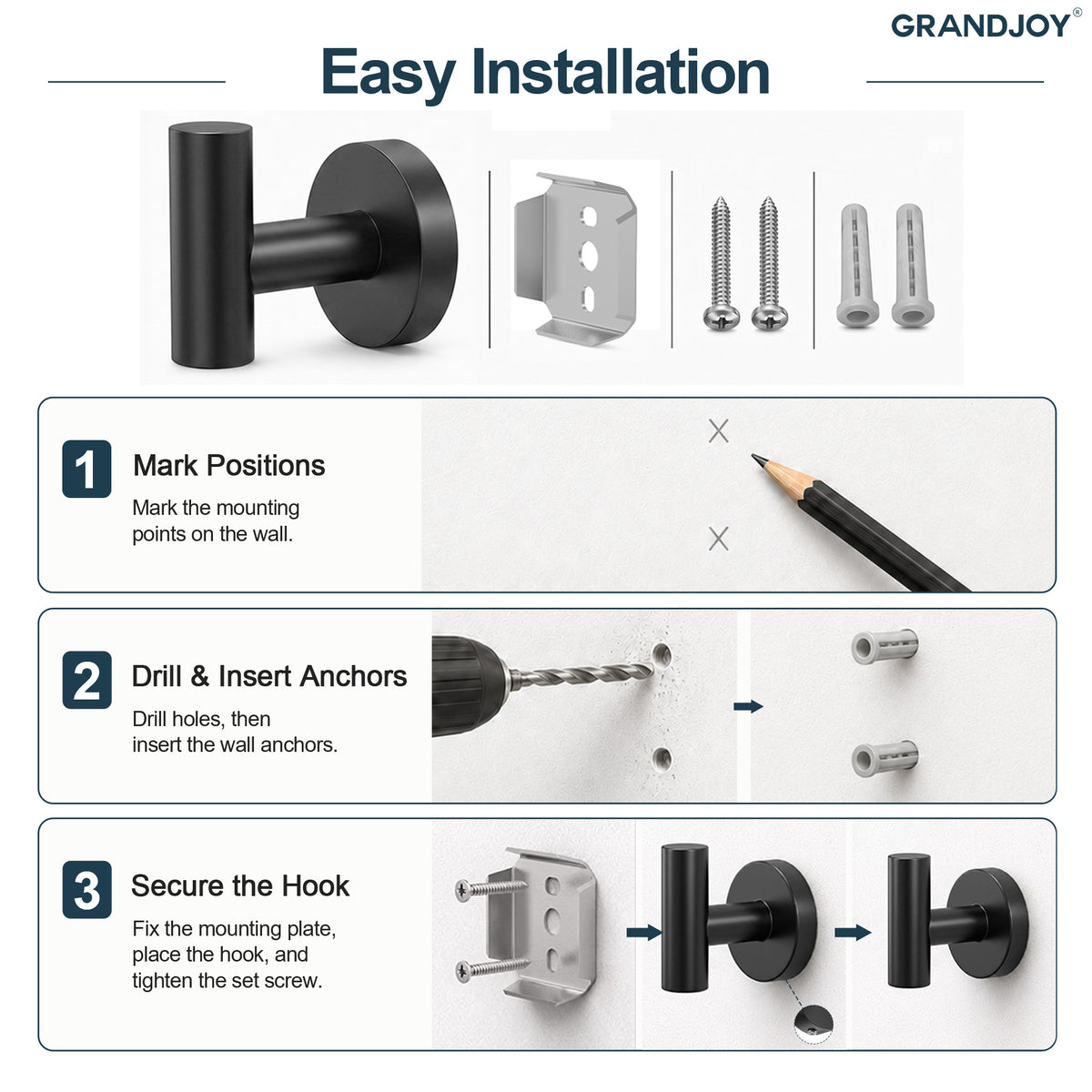 GRANDJOY®

Easy Installation

1 Mark Positions

Mark the mounting points on the wall.

2 Drill & Insert Anchors

Drill holes, then insert the wall anchors.

3 Secure the Hook

Fix the mounting plate, place the hook, and tighten the set screw.