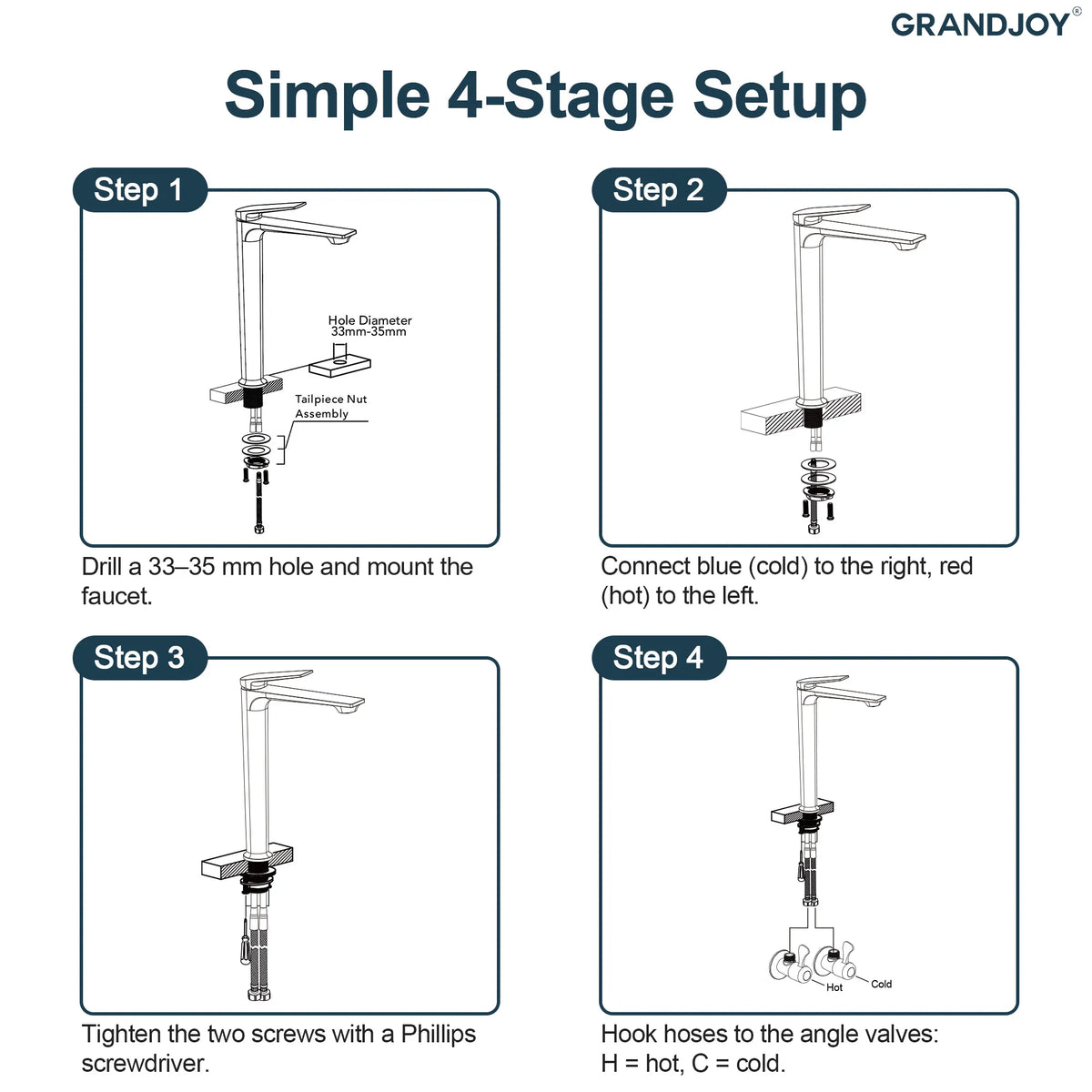 GRANDJOY®

Simple 4-Stage Setup

Step 1

Hole Diameter 33mm-35mm

Tailpiece Nut Assembly

Drill a 33–35 mm hole and mount the faucet.

Step 2

Connect blue (cold) to the right, red (hot) to the left.

Step 3

Tighten the two screws with a Phillips screwdriver.

Step 4

Hot

Cold

Hook hoses to the angle valves: H = hot, C = cold.