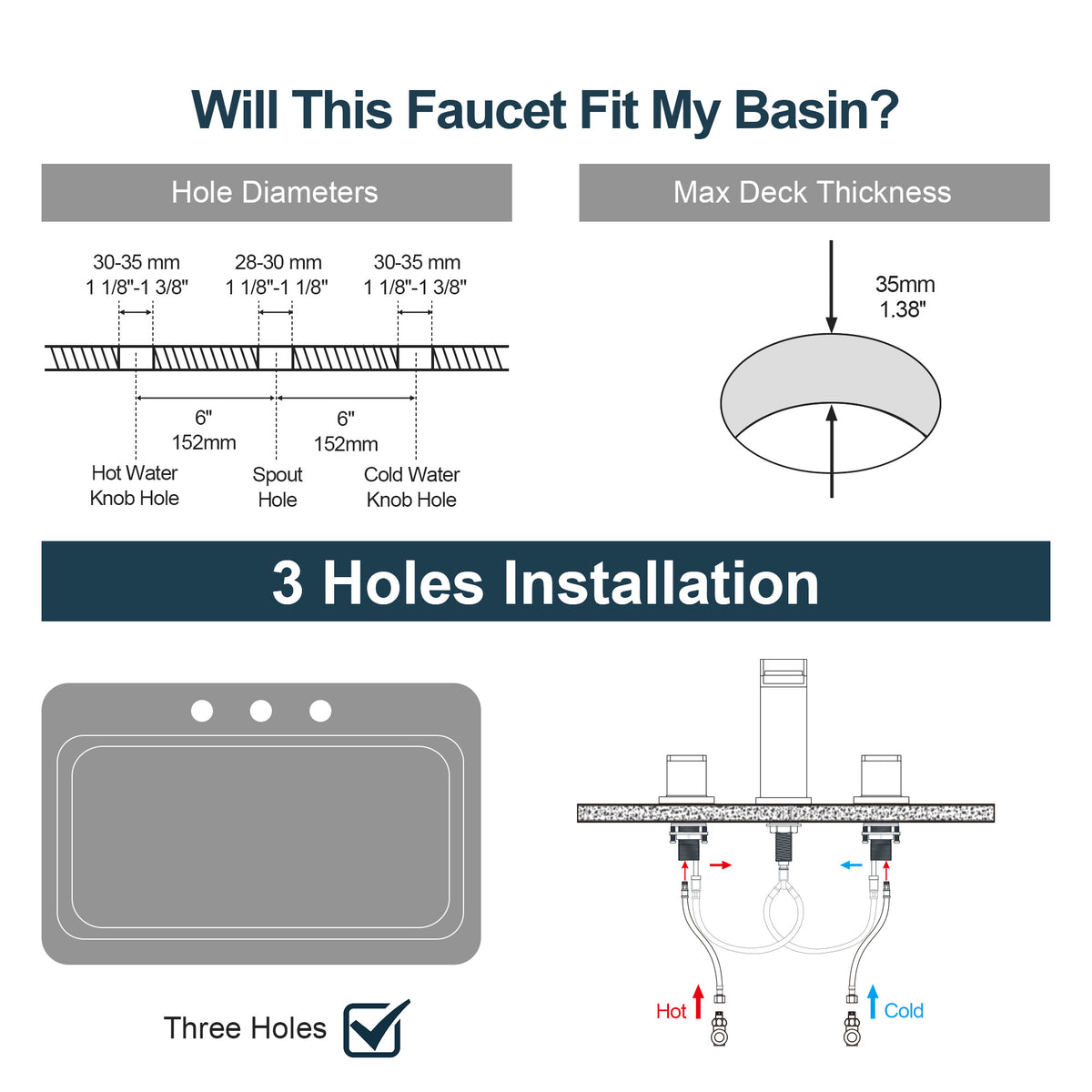 Will This Faucet Fit My Basin?

Hole Diameters

30-35 mm
1 1/8"-1 3/8"

28-30 mm
1 1/8"-1 1/8"

30-35 mm
1 1/8"-1 3/8"

6"
152mm

6"
152mm

Hot Water
Knob Hole

Spout
Hole

Cold Water
Knob Hole

Max Deck Thickness

35mm
1.38"

3 Holes Installation

Three Holes

Hot

Cold