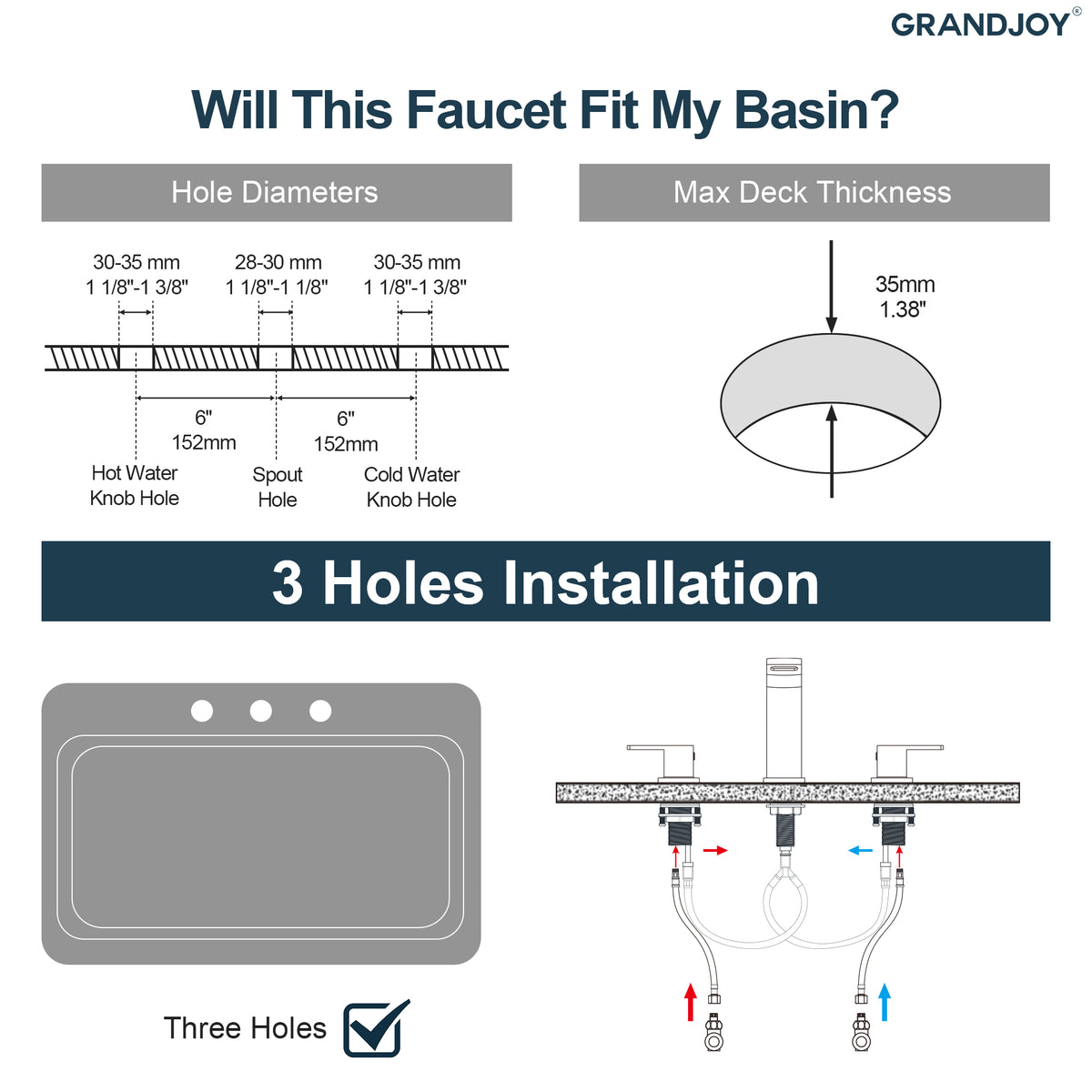 GRANDJOY®

Will This Faucet Fit My Basin?

Hole Diameters

30-35 mm
1 1/8"-1 3/8"

28-30 mm
1 1/8"-1 1/8"

30-35 mm
1 1/8"-1 3/8"

6"
152mm

6"
152mm

Hot Water
Knob Hole

Spout
Hole

Cold Water
Knob Hole

Max Deck Thickness

35mm
1.38"

3 Holes Installation

Three Holes