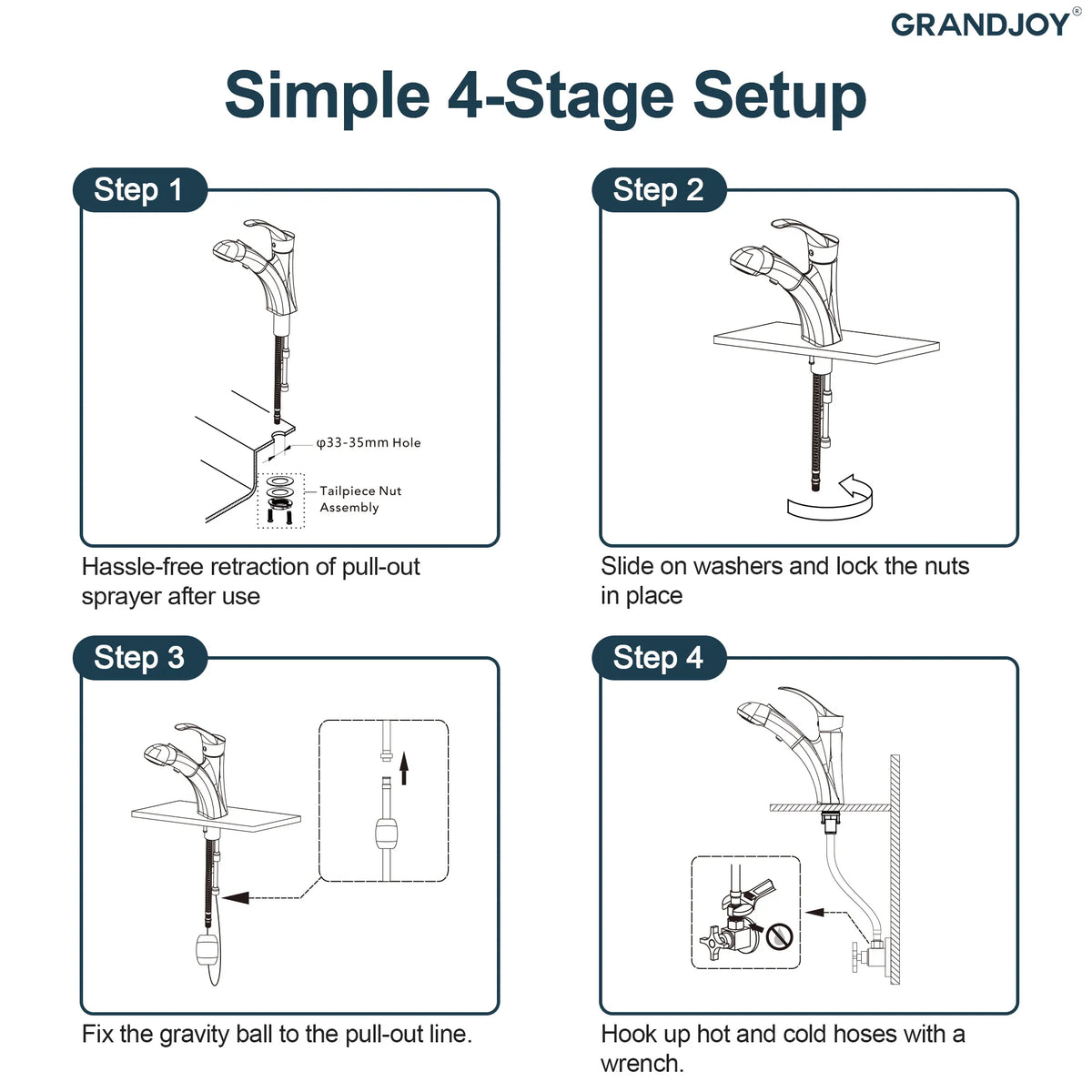 GRANDJOY®

Simple 4-Stage Setup

Step 1

φ33-35mm Hole

Tailpiece Nut Assembly

Hassle-free retraction of pull-out sprayer after use

Step 2

Slide on washers and lock the nuts in place

Step 3

Fix the gravity ball to the pull-out line.

Step 4

Hook up hot and cold hoses with a wrench.