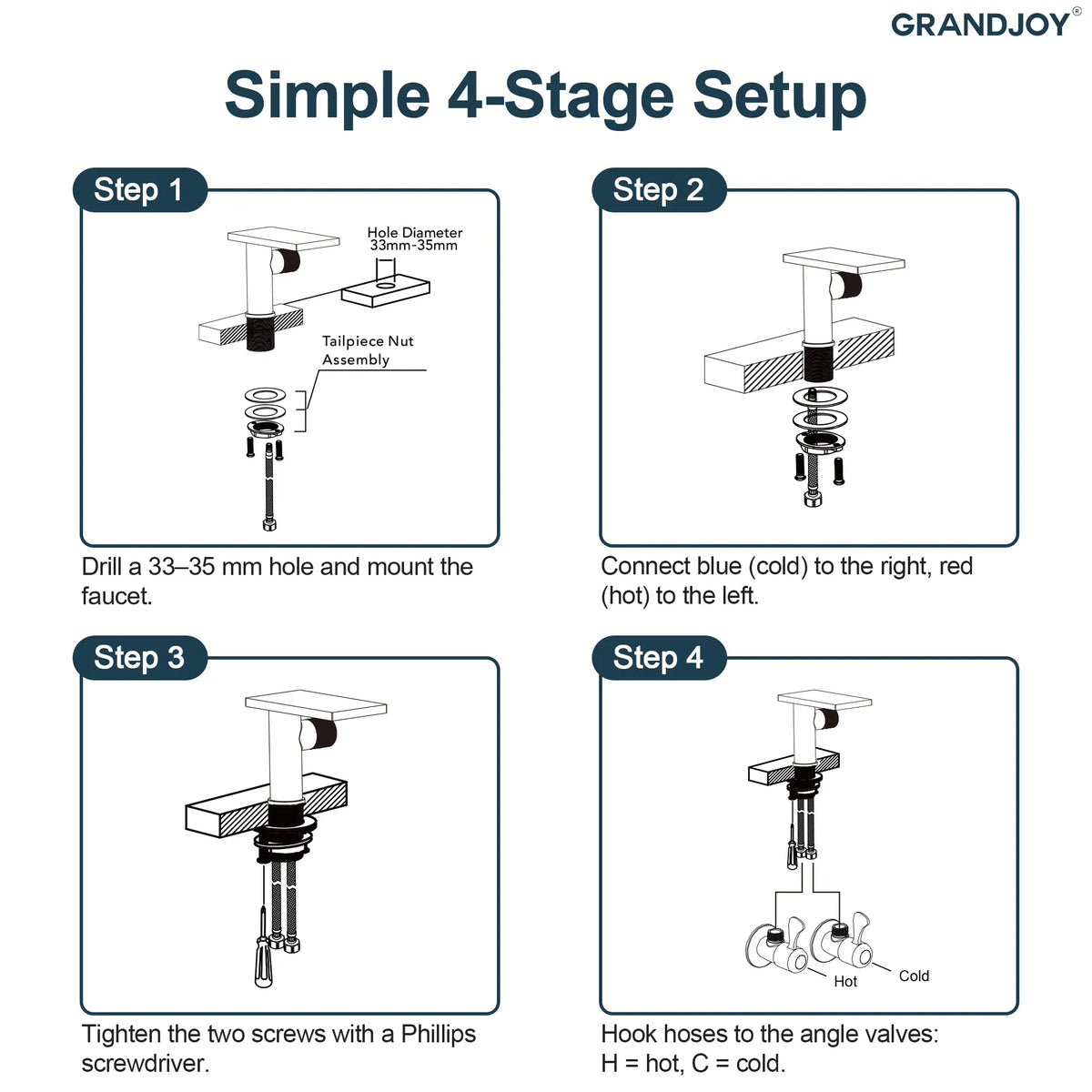 GRANDJOY®

Simple 4-Stage Setup

Step 1

Hole Diameter 33mm-35mm

Tailpiece Nut Assembly

Drill a 33–35 mm hole and mount the faucet.

Step 2

Connect blue (cold) to the right, red (hot) to the left.

Step 3

Tighten the two screws with a Phillips screwdriver.

Step 4

Hot

Cold

Hook hoses to the angle valves: H = hot, C = cold.