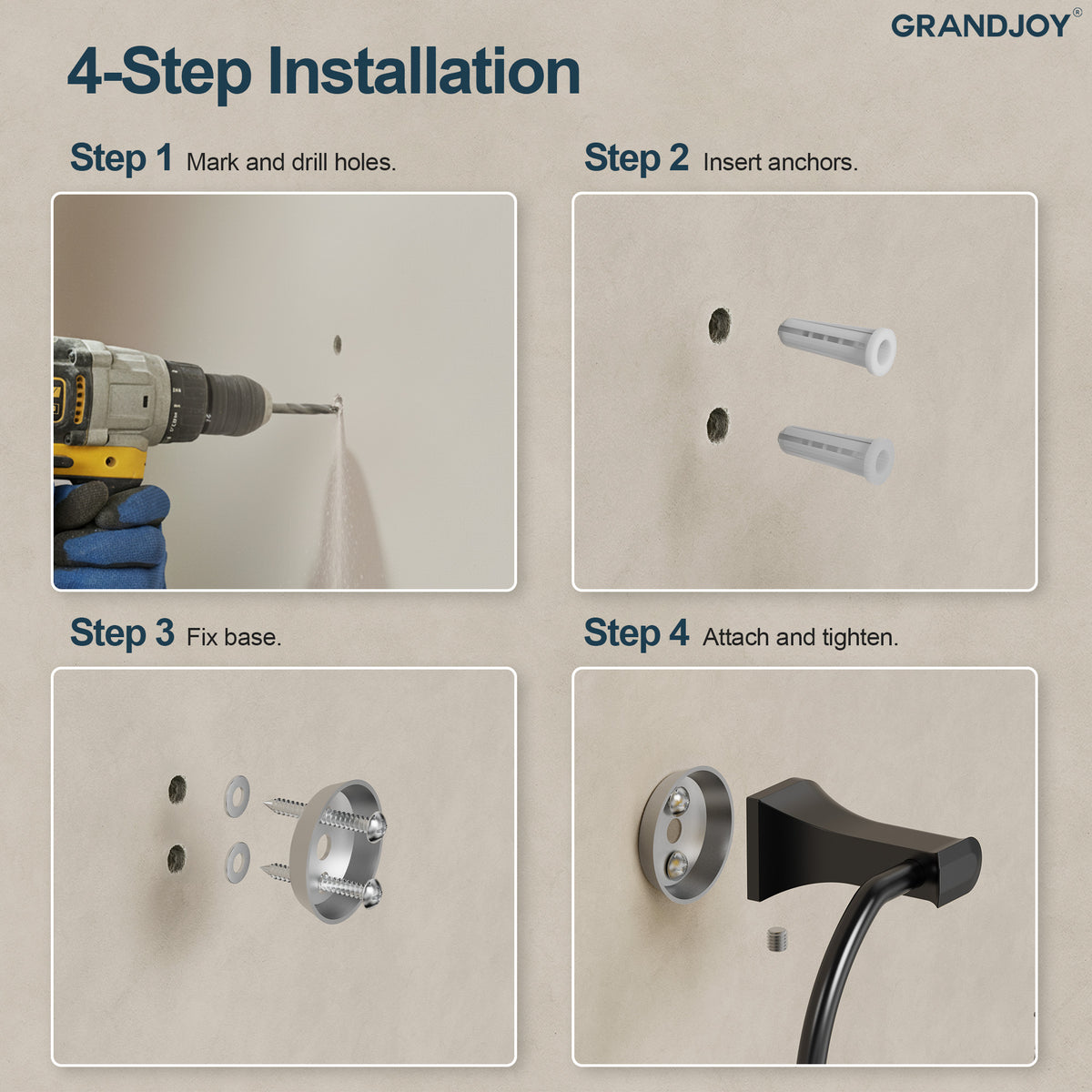 GRANDJOY®

4-Step Installation

Step 1 Mark and drill holes.

Step 2 Insert anchors.

Step 3 Fix base.

Step 4 Attach and tighten.